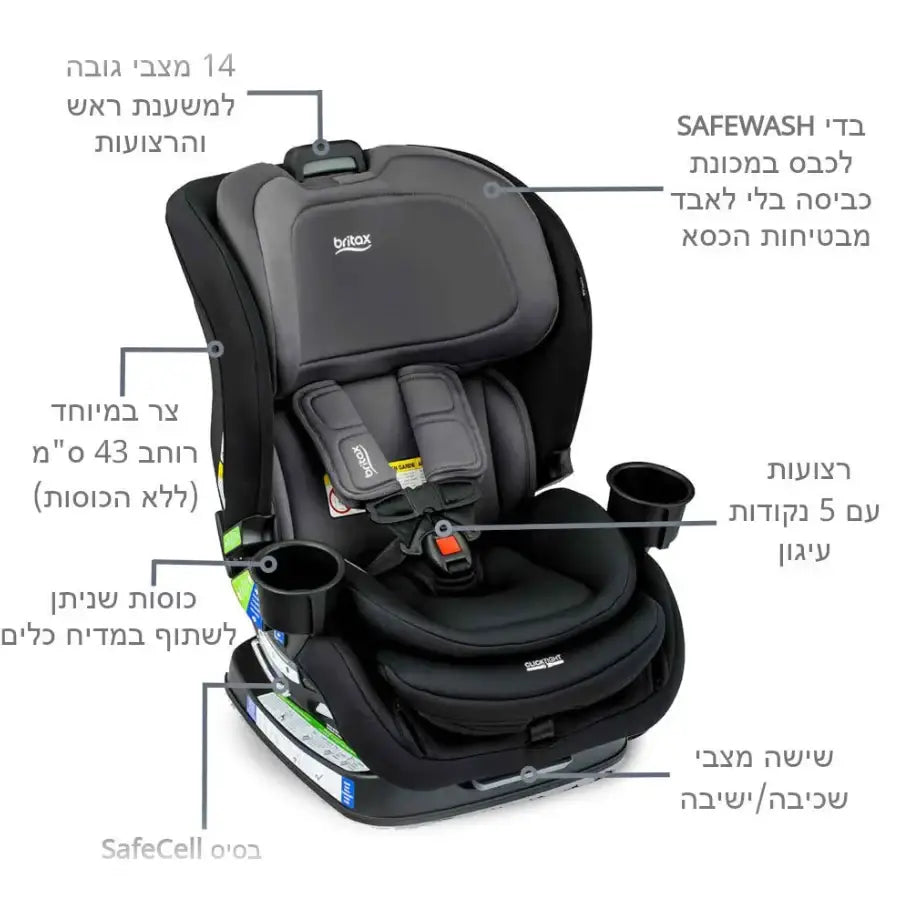 14 מצבי גובה למשענת ראש והרצועות

בדי SAFEWASH לכבס במכונת כביסה בלי לאבד מבטיחות הכסא

britax

צר במיוחד רוחב 43 ס"מ (ללא הכוסות)

britax

רצועות עם 5 נקודות עיגון

כוסות שניתן לשתוף במדיח כלים

CLICKTIGHT

שישה מצבי שכיבה/ישיבה

בסיס SafeCell